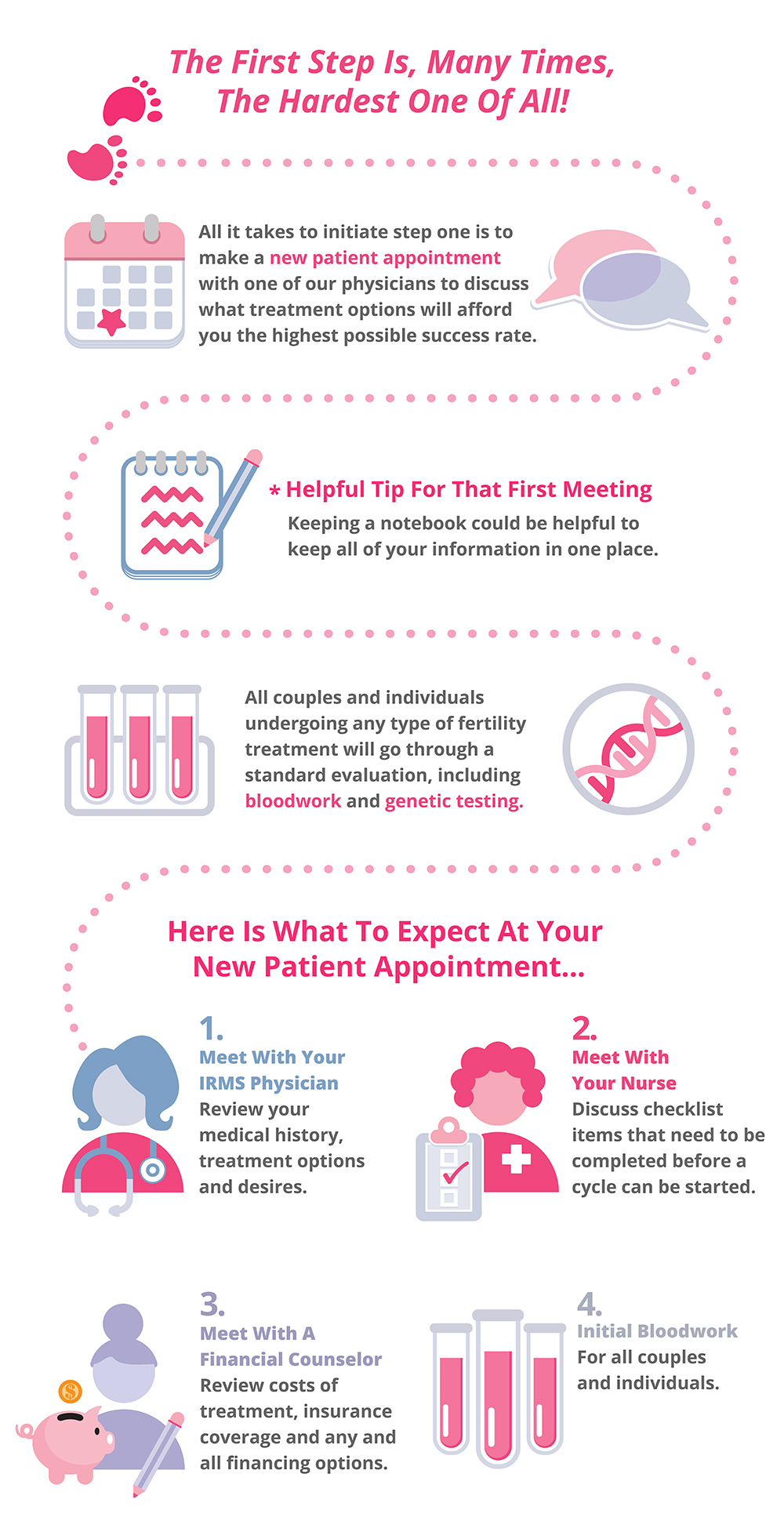 The First Step Is, Many Times, The Hardest One Of All!

All it takes to initiate step one is to make a new patient appointment with one of our physicians to discuss what treatment options will afford you the highest possible success rate.

* Helpful Tip For That First Meeting
Keeping a notebook could be helpful to keep all of your information in one place.

All couples and individuals undergoing any type of fertility treatment will go through a standard evaluation, including bloodwork and genetic testing.

Here Is What To Expect At Your New Patient Appointment...

1.
Meet With Your IRMS Physician
Review your medical history, treatment options and desires.

2.
Meet With Your Nurse
Discuss checklist items that need to be completed before a cycle can be started.

3.
Meet With A Financial Counselor
Review costs of treatment, insurance coverage and any and all financing options.

4.
Initial Bloodwork
For all couples and individuals.